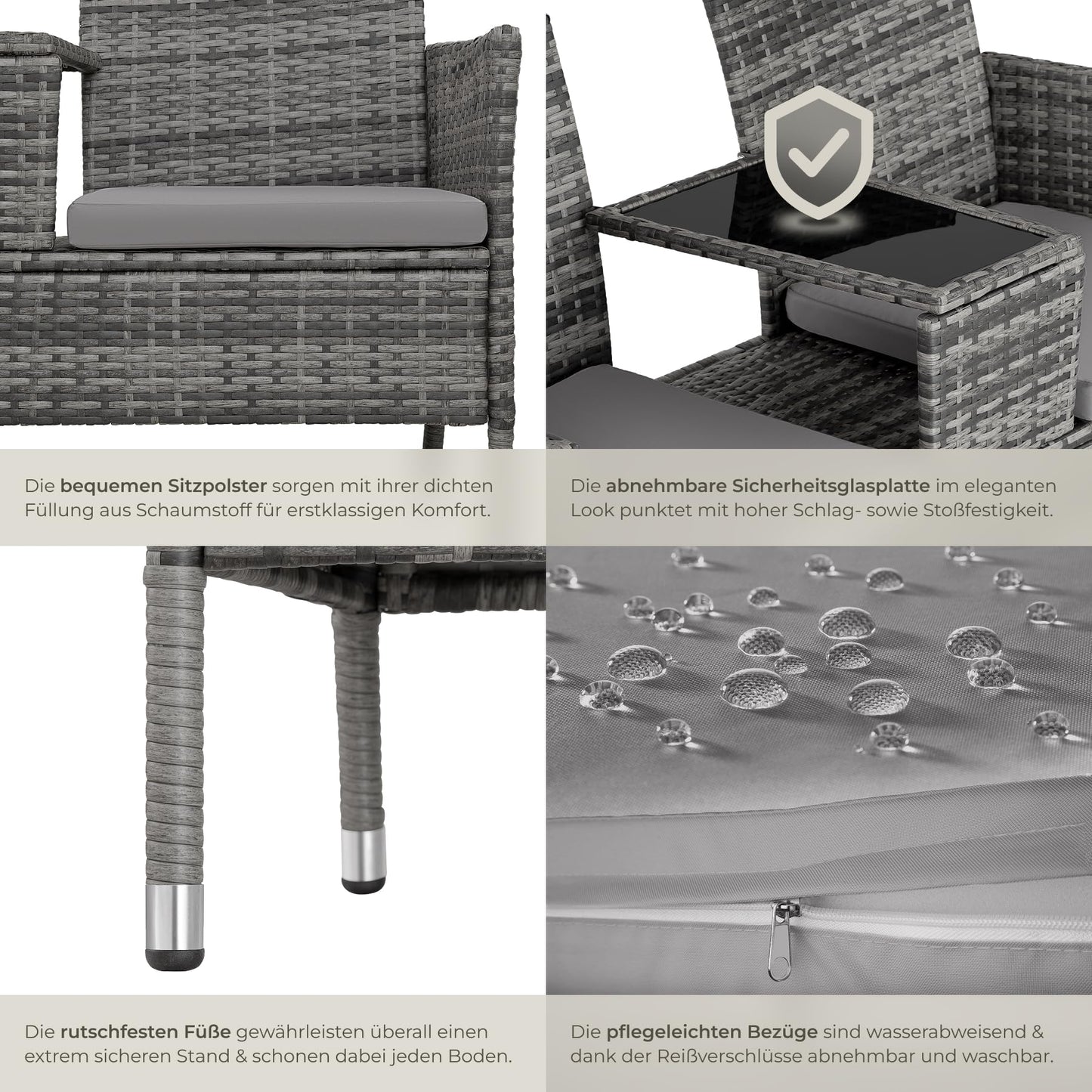 Die bequemen Sitzpolster sorgen mit ihrer dichten Füllung aus Schaumstoff für erstklassigen Komfort.

Die abnehmbare Sicherheitsglasplatte im eleganten Look punktet mit hoher Schlag- sowie Stoßfestigkeit.

Die rutschfesten Füße gewährleisten überall einen extrem sicheren Stand & schonen dabei jeden Boden.

Die pflegeleichten Bezüge sind wasserabweisend & dank der Reißverschlüsse abnehmbar und waschbar.